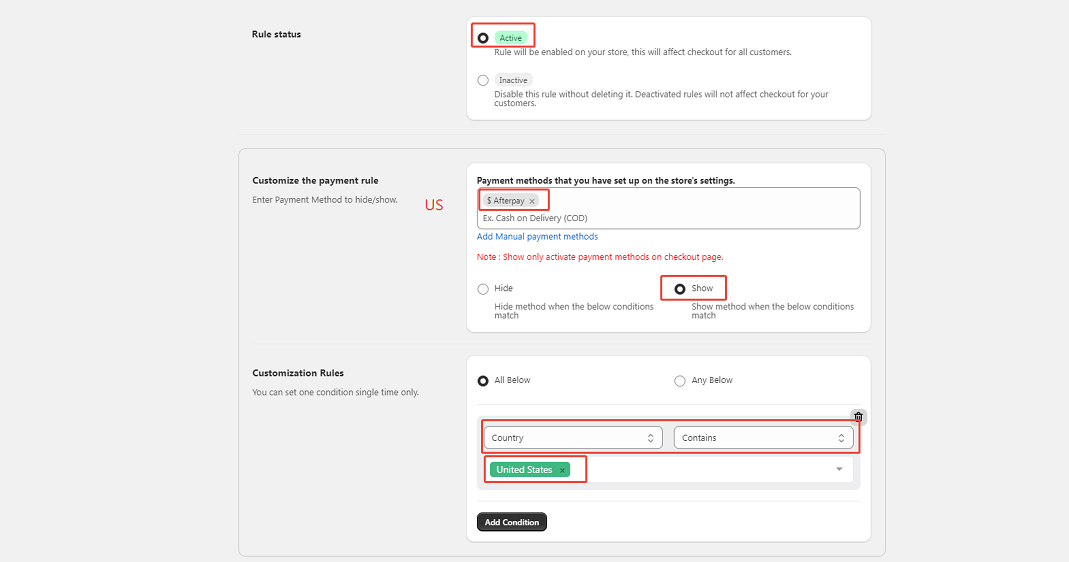 Rule status

Active
Rule will be enabled on your store, this will affect checkout for all customers.

Inactive
Disable this rule without deleting it. Deactivated rules will not affect checkout for your customers.

Customize the payment rule
Enter Payment Method to hide/show.

US

Payment methods that you have set up on the store's settings.
$ Afterpay ×
Ex. Cash on Delivery (COD)
Add Manual payment methods

Note : Show only activate payment methods on checkout page.

Hide
Hide method when the below conditions match

Show
Show method when the below conditions match

Customization Rules
You can set one condition single time only.

All Below

Any Below

Country

Contains

United States ×

Add Condition