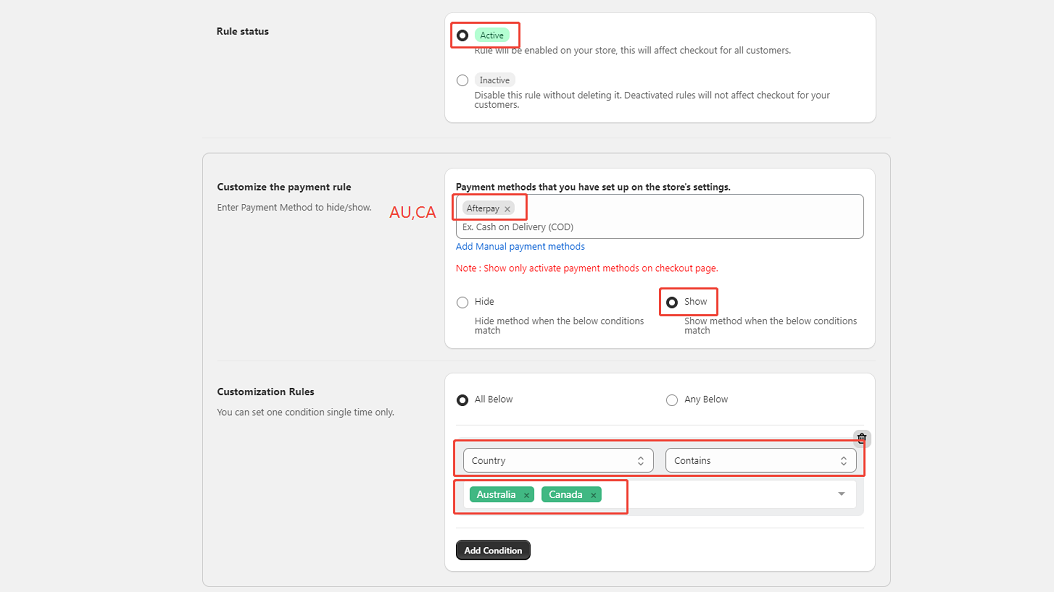 Rule status

Active
Rule will be enabled on your store, this will affect checkout for all customers.

Inactive
Disable this rule without deleting it. Deactivated rules will not affect checkout for your customers.

Customize the payment rule
Enter Payment Method to hide/show.

AU,CA

Payment methods that you have set up on the store's settings.
Afterpay ×
Ex. Cash on Delivery (COD)
Add Manual payment methods
Note : Show only activate payment methods on checkout page.

Hide
Hide method when the below conditions match

Show
Show method when the below conditions match

Customization Rules
You can set one condition single time only.

All Below

Any Below

Country

Contains

Australia ×
Canada ×

Add Condition